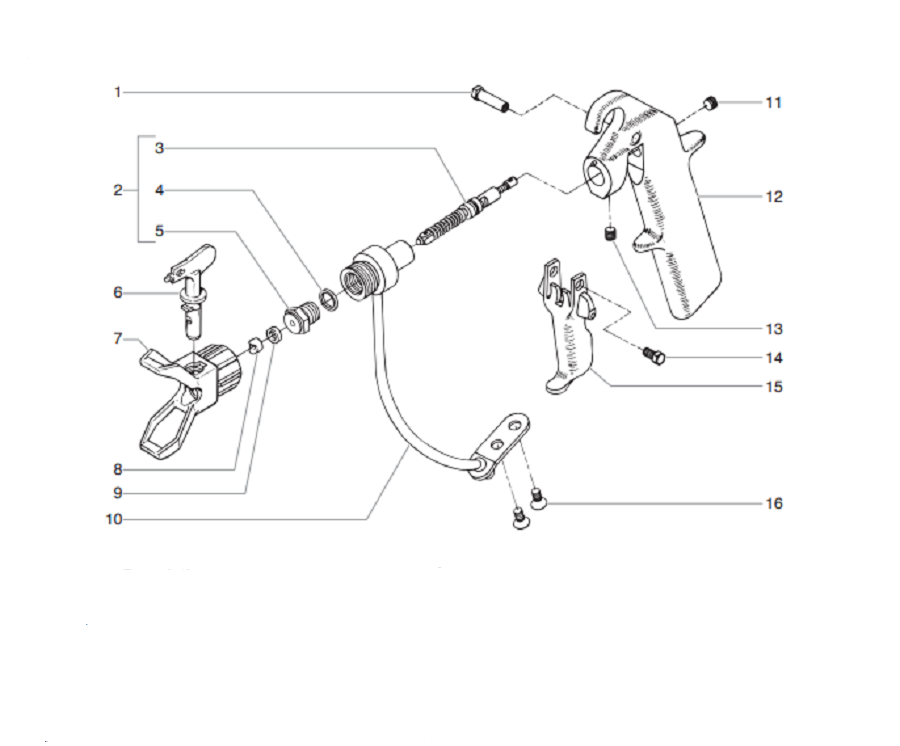 1
2
3
4
5
6
7
8
9
10
11
12
13
14
15
16